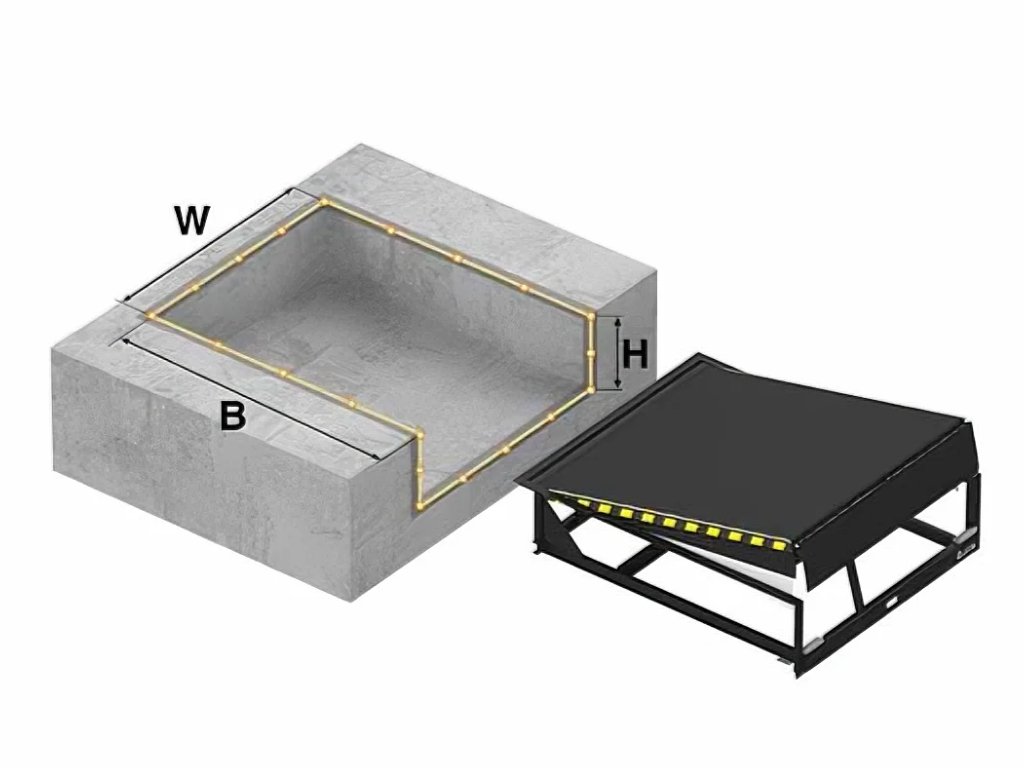 W

H

B